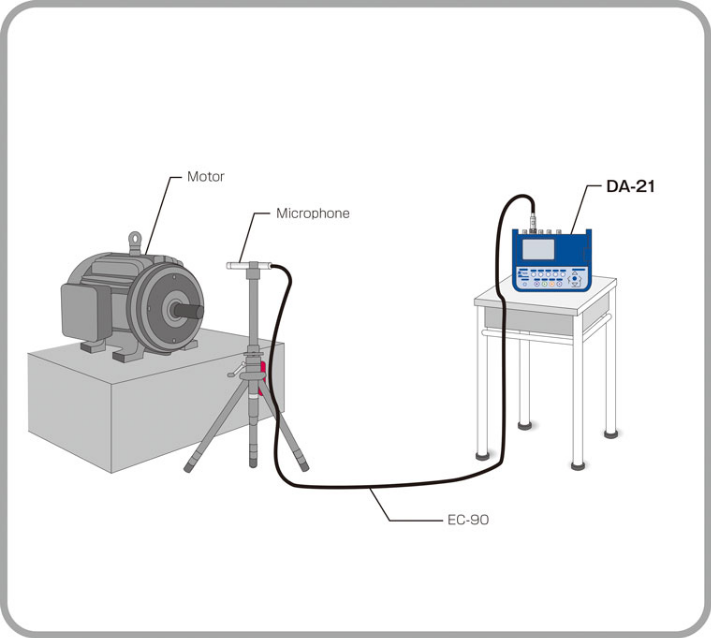 Motor

Microphone

DA-21

EC-90