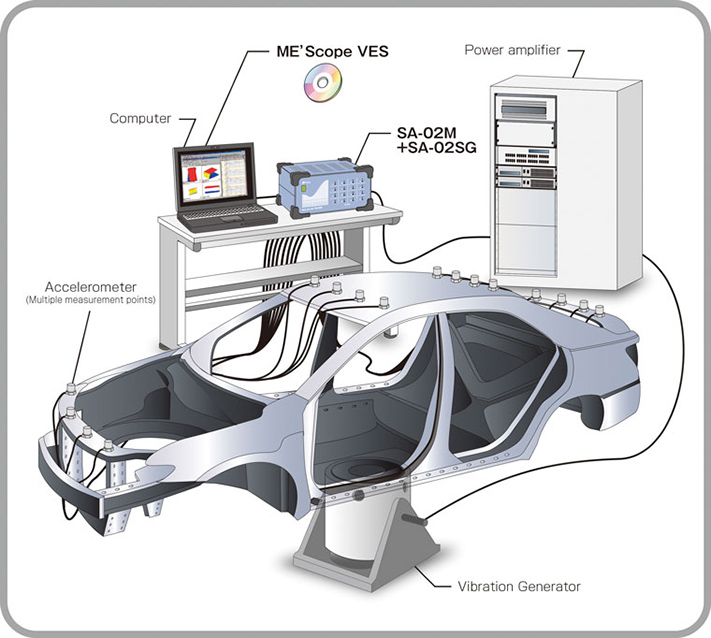 ME'Scope VES

Power amplifier

Computer

SA-02M
+SA-02SG

Accelerometer
(Multiple measurement points)

Vibration Generator