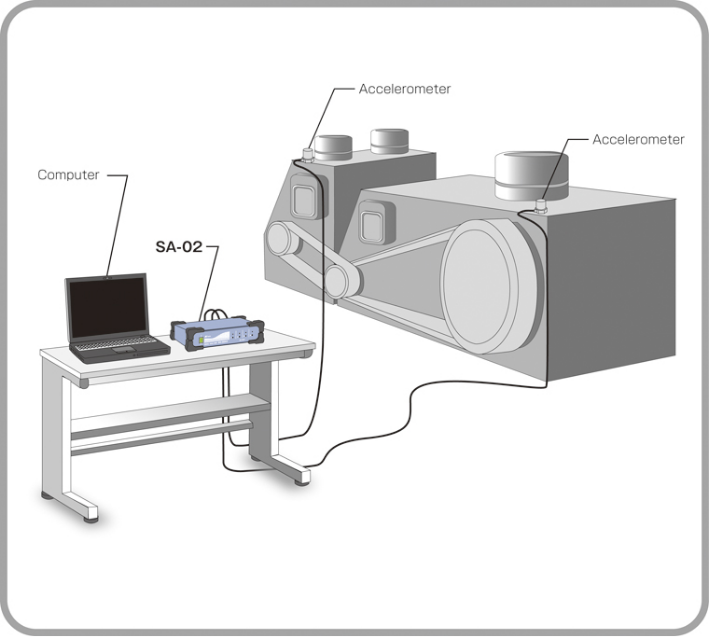 Accelerometer

Accelerometer

Computer

SA-02